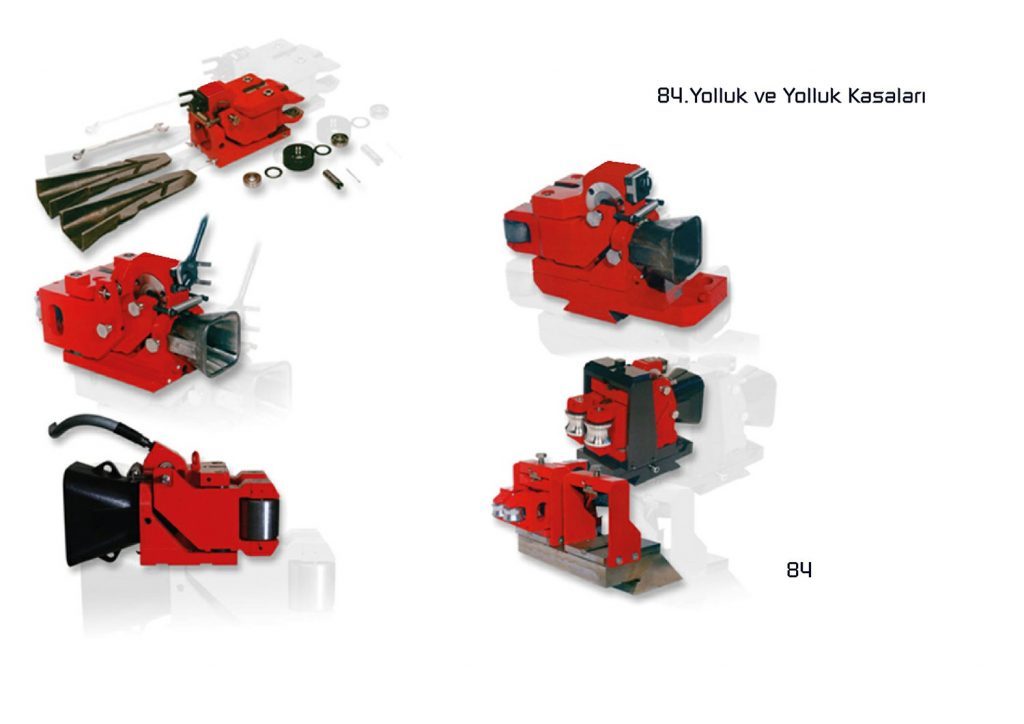 84.Yolluk ve Yolluk Kasaları

84